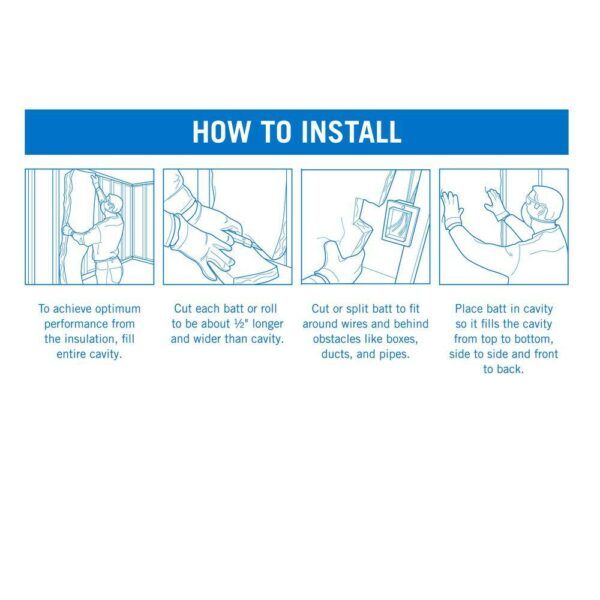 HOW TO INSTALL

To achieve optimum performance from the insulation, fill entire cavity.

Cut each batt or roll to be about ½" longer and wider than cavity.

Cut or split batt to fit around wires and behind obstacles like boxes, ducts, and pipes.

Place batt in cavity so it fills the cavity from top to bottom, side to side and front to back.