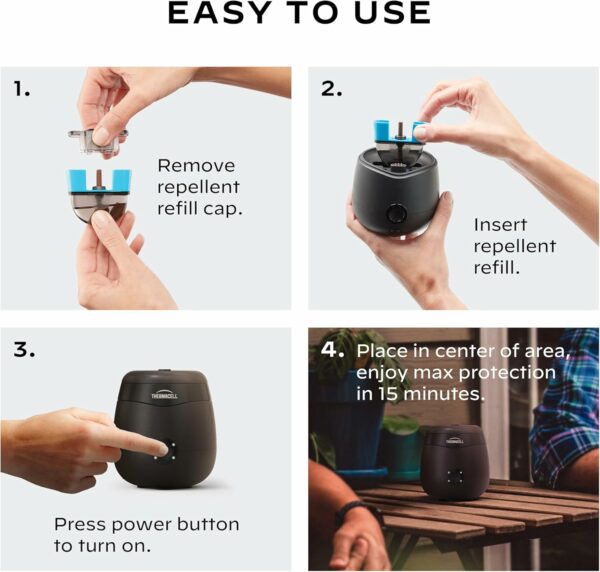 EASY TO USE

1.

Remove repellent refill cap.

2.

Insert repellent refill.

3.

THERMACELL

Press power button to turn on.

4. Place in center of area, enjoy max protection in 15 minutes.

THERMACELL